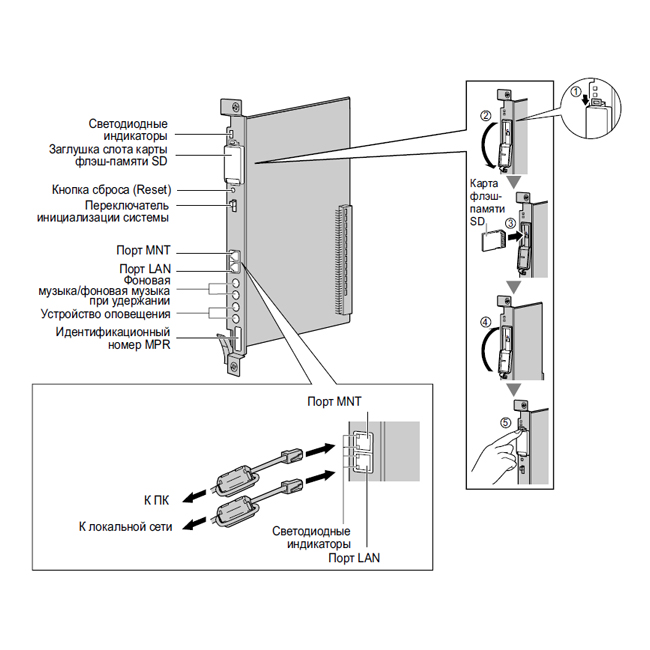 Светодиодные индикаторы

Заглушка слота карты флэш-памяти SD

Кнопка сброса (Reset)

Переключатель инициализации системы

Порт MNT

Порт LAN

Фоновая музыка/фоновая музыка при удержании

Устройство оповещения

Идентификационный номер MPR

①

②

Карта флэш-памяти SD

③

④

⑤

Порт MNT

К ПК

К локальной сети

Светодиодные индикаторы

Порт LAN